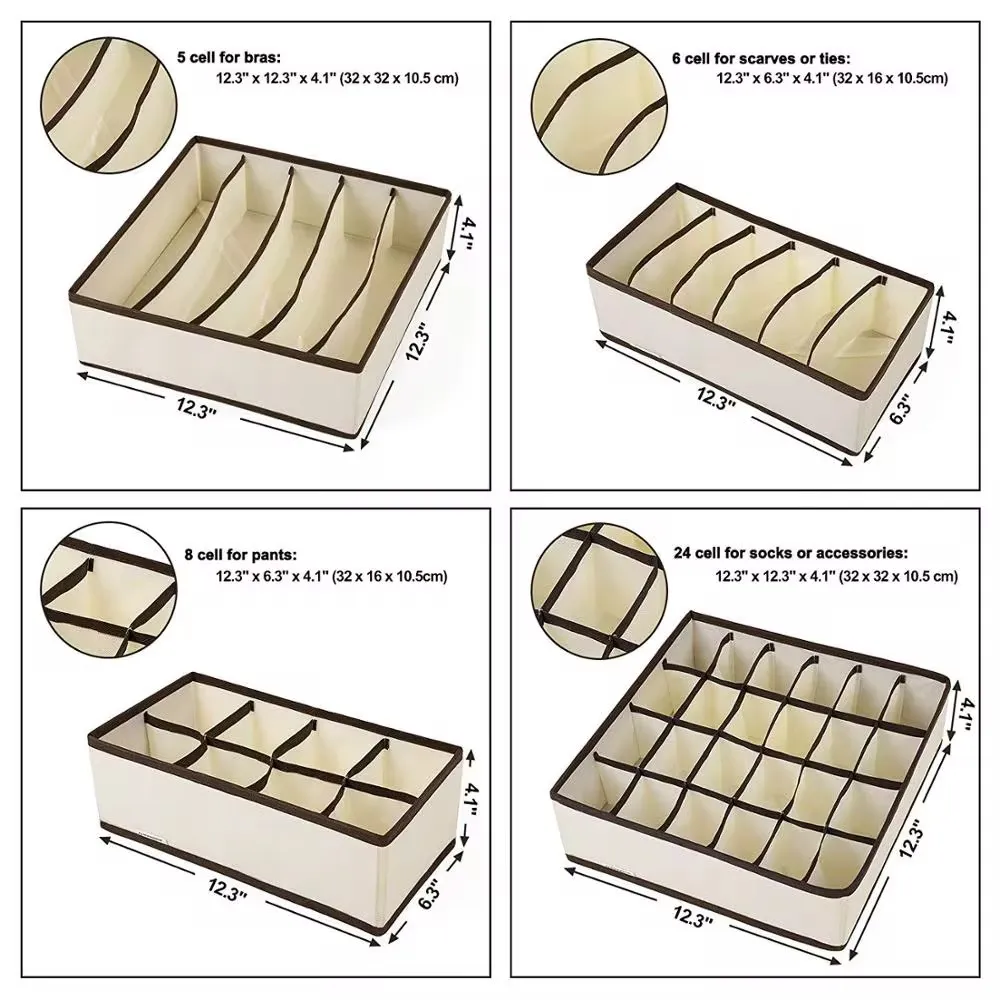 5 cell for bras:
12.3" x 12.3" x 4.1" (32 x 32 x 10.5 cm)

4.1"
12.3"
12.3"

6 cell for scarves or ties:
12.3" x 6.3" x 4.1" (32 x 16 x 10.5cm)

4.1"
12.3"
6.3"

8 cell for pants:
12.3" x 6.3" x 4.1" (32 x 16 x 10.5cm)

4.1"
12.3"
6.3"

24 cell for socks or accessories:
12.3" x 12.3" x 4.1" (32 x 32 x 10.5 cm)

4.1"
12.3"
12.3"