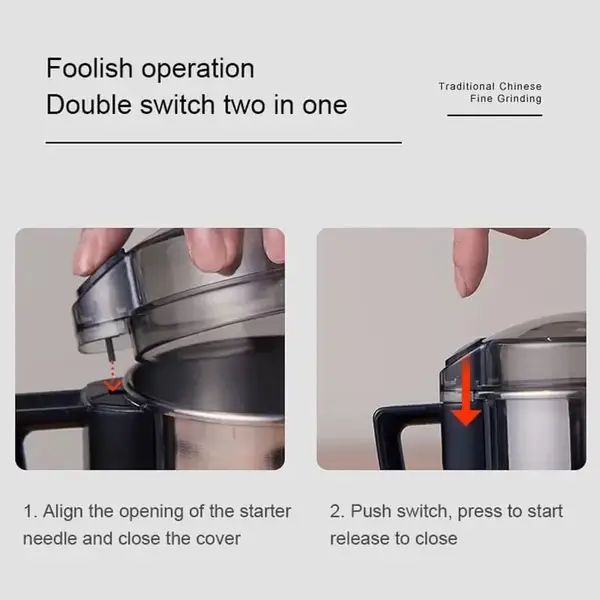 Foolish operation
Double switch two in one

Traditional Chinese
Fine Grinding

1. Align the opening of the starter needle and close the cover

2. Push switch, press to start release to close